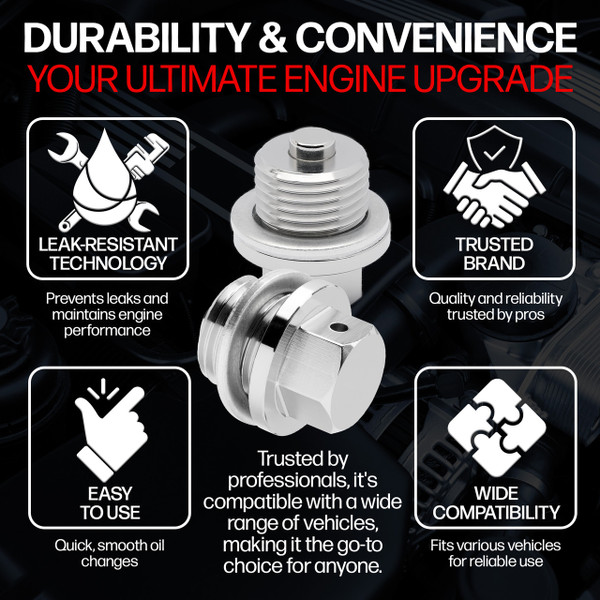 DURABILITY & CONVENIENCE
YOUR ULTIMATE ENGINE UPGRADE

LEAK-RESISTANT TECHNOLOGY

Prevents leaks and maintains engine performance

TRUSTED BRAND

Quality and reliability trusted by pros

EASY TO USE

Quick, smooth oil changes

Trusted by professionals, it's compatible with a wide range of vehicles, making it the go-to choice for anyone.

WIDE COMPATIBILITY

Fits various vehicles for reliable use