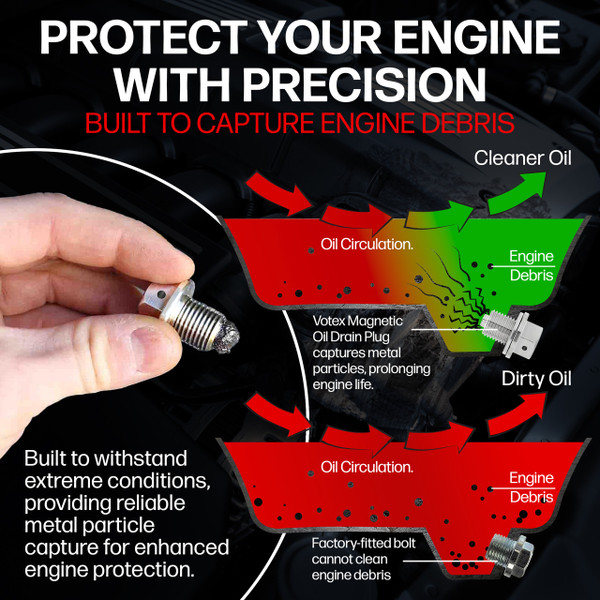 PROTECT YOUR ENGINE WITH PRECISION
BUILT TO CAPTURE ENGINE DEBRIS

Cleaner Oil

Oil Circulation.

Engine Debris

Votex Magnetic Oil Drain Plug captures metal particles, prolonging engine life.

Dirty Oil

Oil Circulation.

Engine Debris

Factory-fitted bolt cannot clean engine debris

Built to withstand extreme conditions, providing reliable metal particle capture for enhanced engine protection.