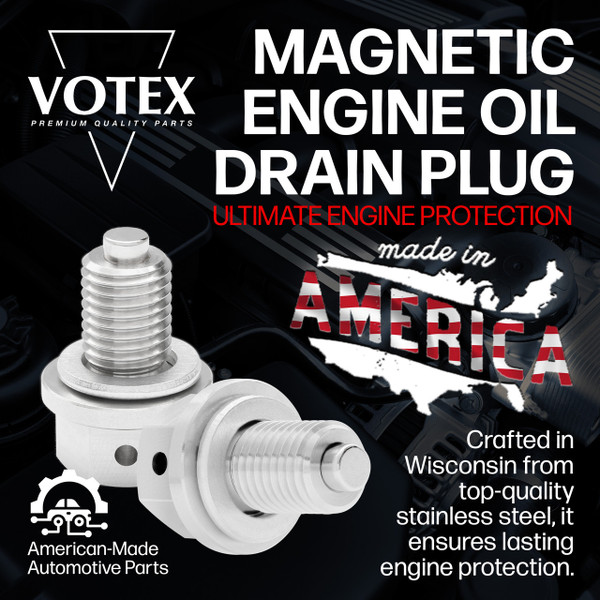 VOTEX
PREMIUM QUALITY PARTS

MAGNETIC ENGINE OIL DRAIN PLUG
ULTIMATE ENGINE PROTECTION

made in
AMERICA

Crafted in Wisconsin from top-quality stainless steel, it ensures lasting engine protection.

American-Made Automotive Parts