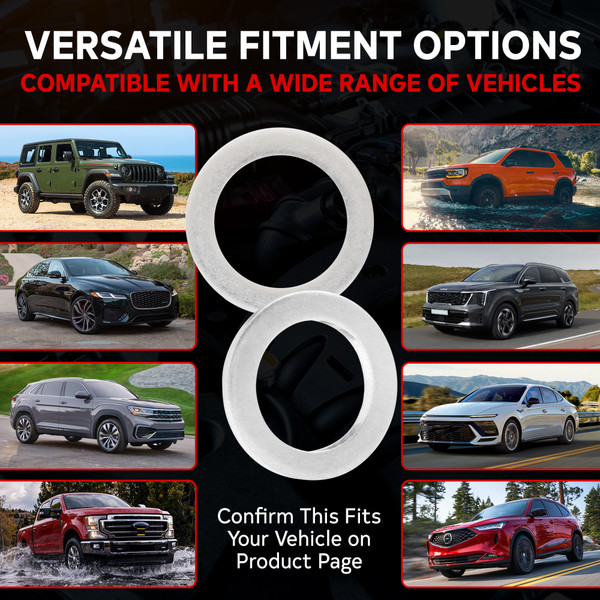 VERSATILE FITMENT OPTIONS
COMPATIBLE WITH A WIDE RANGE OF VEHICLES

Confirm This Fits Your Vehicle on Product Page