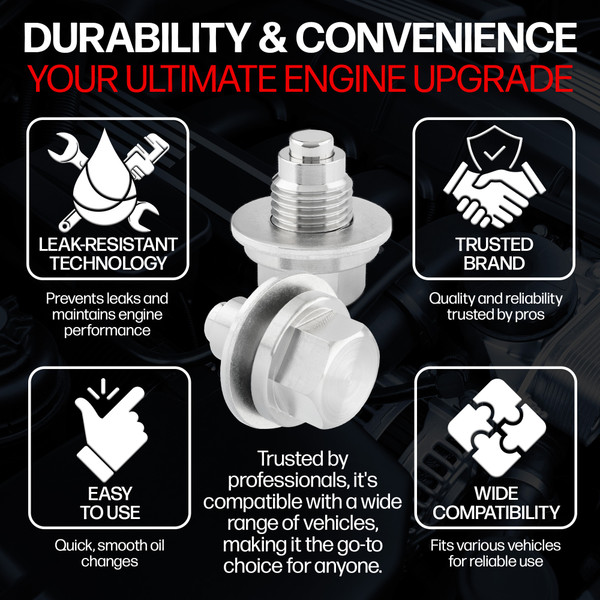 DURABILITY & CONVENIENCE
YOUR ULTIMATE ENGINE UPGRADE

LEAK-RESISTANT TECHNOLOGY

Prevents leaks and maintains engine performance

TRUSTED BRAND

Quality and reliability trusted by pros

EASY TO USE

Quick, smooth oil changes

Trusted by professionals, it's compatible with a wide range of vehicles, making it the go-to choice for anyone.

WIDE COMPATIBILITY

Fits various vehicles for reliable use