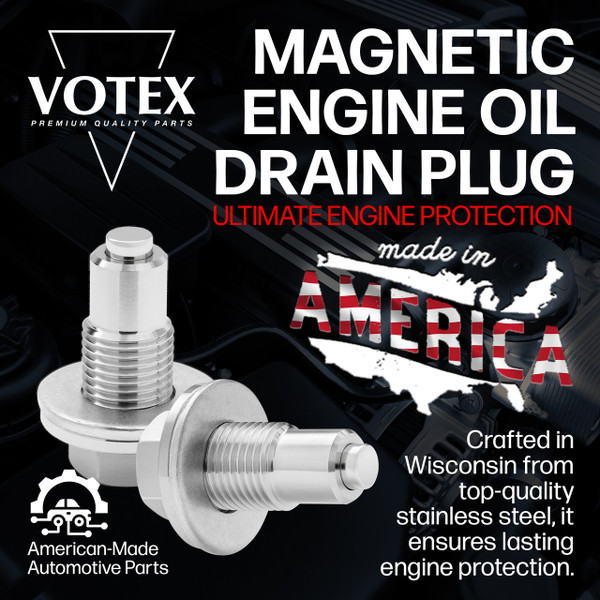 VOTEX
PREMIUM QUALITY PARTS

MAGNETIC ENGINE OIL DRAIN PLUG
ULTIMATE ENGINE PROTECTION

made in AMERICA

Crafted in Wisconsin from top-quality stainless steel, it ensures lasting engine protection.

American-Made Automotive Parts