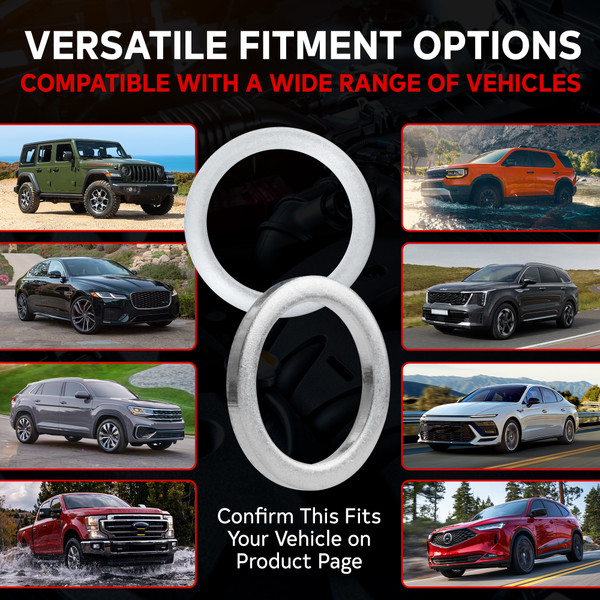 VERSATILE FITMENT OPTIONS
COMPATIBLE WITH A WIDE RANGE OF VEHICLES

Confirm This Fits Your Vehicle on Product Page