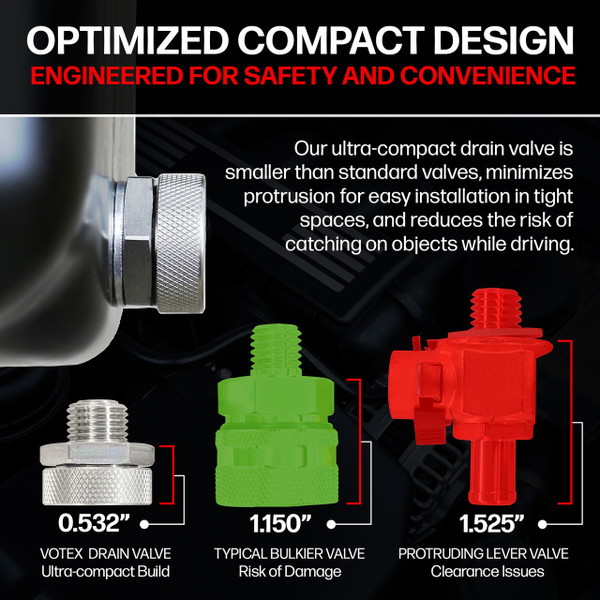 OPTIMIZED COMPACT DESIGN
ENGINEERED FOR SAFETY AND CONVENIENCE

Our ultra-compact drain valve is smaller than standard valves, minimizes protrusion for easy installation in tight spaces, and reduces the risk of catching on objects while driving.

0.532”
VOTEX DRAIN VALVE
Ultra-compact Build

1.150”
TYPICAL BULKIER VALVE
Risk of Damage

1.525”
PROTRUDING LEVER VALVE
Clearance Issues