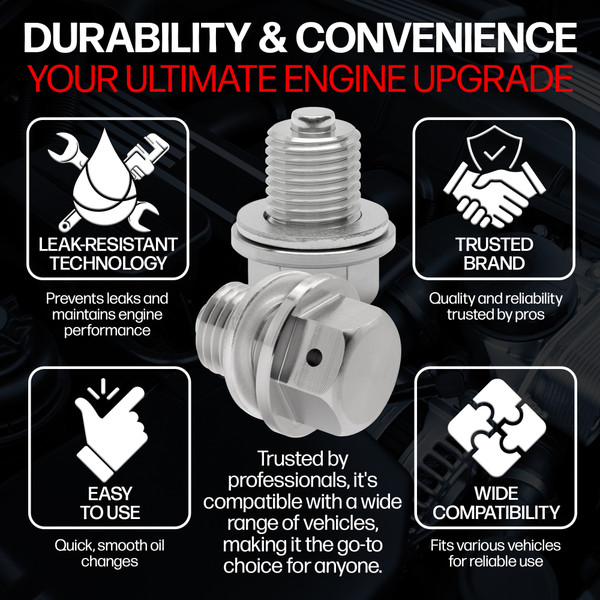 DURABILITY & CONVENIENCE
YOUR ULTIMATE ENGINE UPGRADE

LEAK-RESISTANT TECHNOLOGY

Prevents leaks and maintains engine performance

TRUSTED BRAND

Quality and reliability trusted by pros

EASY TO USE

Quick, smooth oil changes

Trusted by professionals, it's compatible with a wide range of vehicles, making it the go-to choice for anyone.

WIDE COMPATIBILITY

Fits various vehicles for reliable use