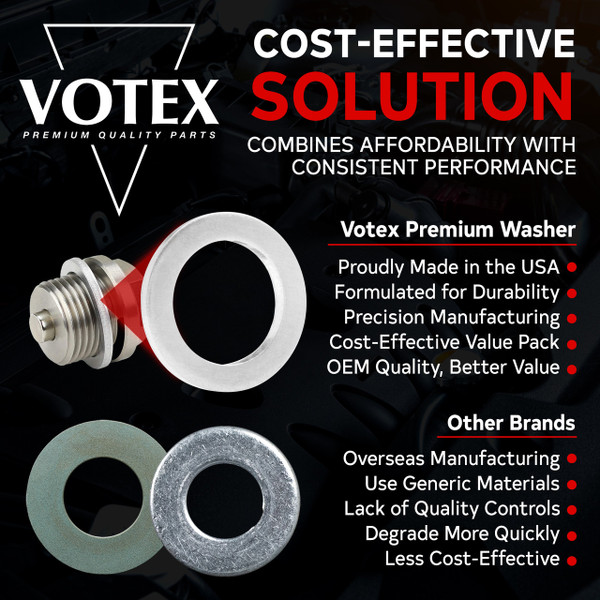 VOTEX
PREMIUM QUALITY PARTS

COST-EFFECTIVE SOLUTION

COMBINES AFFORDABILITY WITH CONSISTENT PERFORMANCE

Votex Premium Washer

Proudly Made in the USA
Formulated for Durability
Precision Manufacturing
Cost-Effective Value Pack
OEM Quality, Better Value

Other Brands

Overseas Manufacturing
Use Generic Materials
Lack of Quality Controls
Degrade More Quickly
Less Cost-Effective