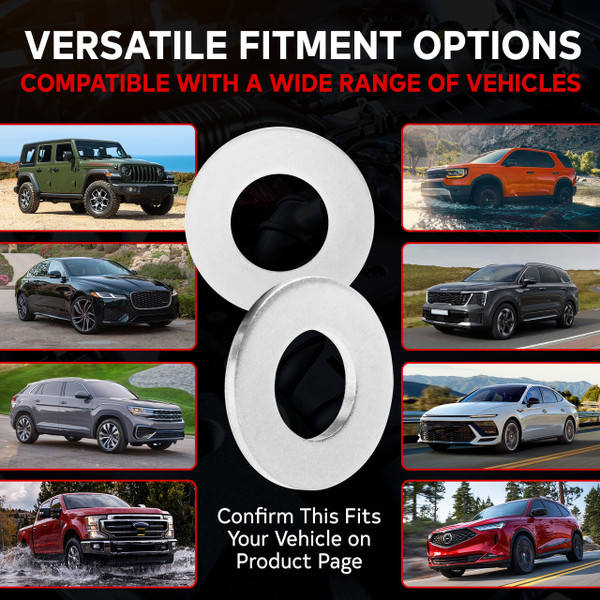 VERSATILE FITMENT OPTIONS
COMPATIBLE WITH A WIDE RANGE OF VEHICLES

Confirm This Fits Your Vehicle on Product Page