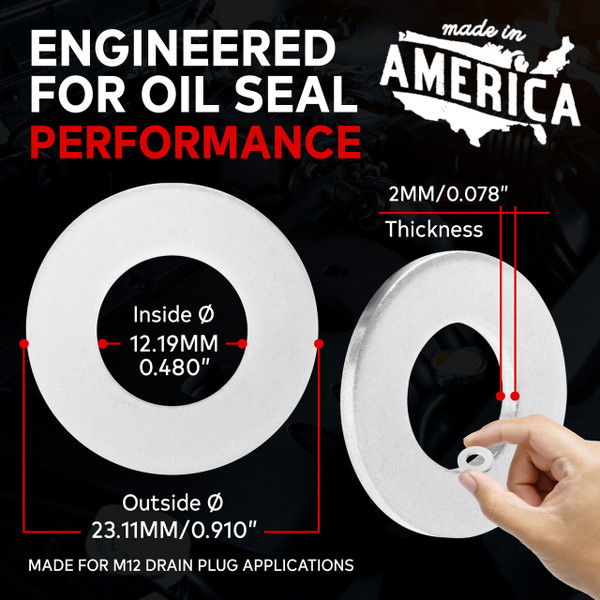 ENGINEERED FOR OIL SEAL PERFORMANCE

made in AMERICA

2MM/0.078"

Thickness

Inside Ø
12.19MM
0.480"

Outside Ø
23.11MM/0.910"

MADE FOR M12 DRAIN PLUG APPLICATIONS