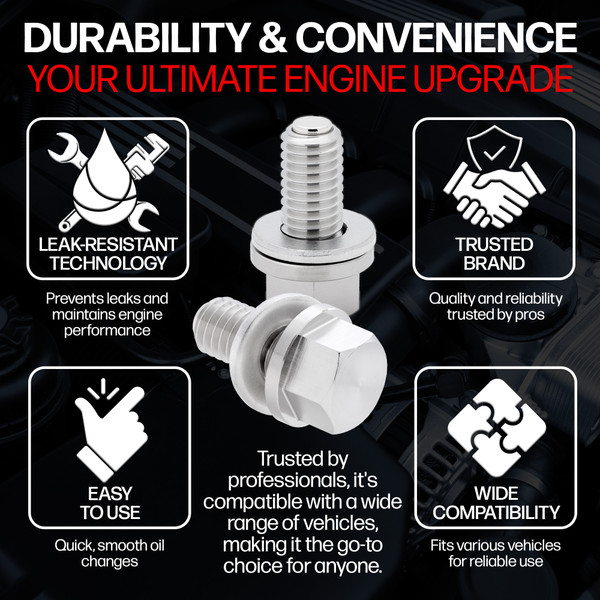 DURABILITY & CONVENIENCE
YOUR ULTIMATE ENGINE UPGRADE

LEAK-RESISTANT TECHNOLOGY

Prevents leaks and maintains engine performance

TRUSTED BRAND

Quality and reliability trusted by pros

EASY TO USE

Quick, smooth oil changes

Trusted by professionals, it's compatible with a wide range of vehicles, making it the go-to choice for anyone.

WIDE COMPATIBILITY

Fits various vehicles for reliable use