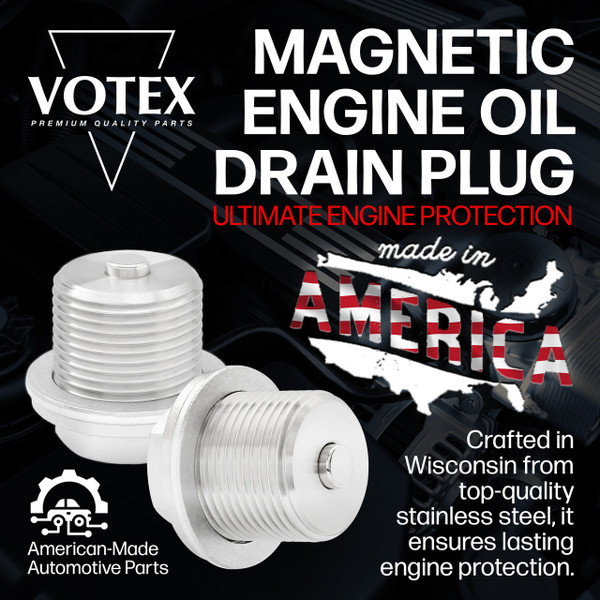 VOTEX
PREMIUM QUALITY PARTS

MAGNETIC ENGINE OIL DRAIN PLUG
ULTIMATE ENGINE PROTECTION

made in AMERICA

Crafted in Wisconsin from top-quality stainless steel, it ensures lasting engine protection.

American-Made Automotive Parts