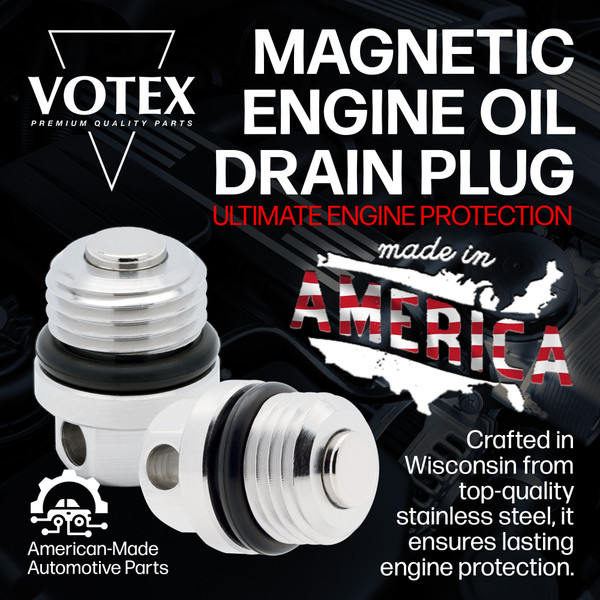 VOTEX
PREMIUM QUALITY PARTS

MAGNETIC ENGINE OIL DRAIN PLUG
ULTIMATE ENGINE PROTECTION

made in
AMERICA

Crafted in Wisconsin from top-quality stainless steel, it ensures lasting engine protection.

American-Made Automotive Parts