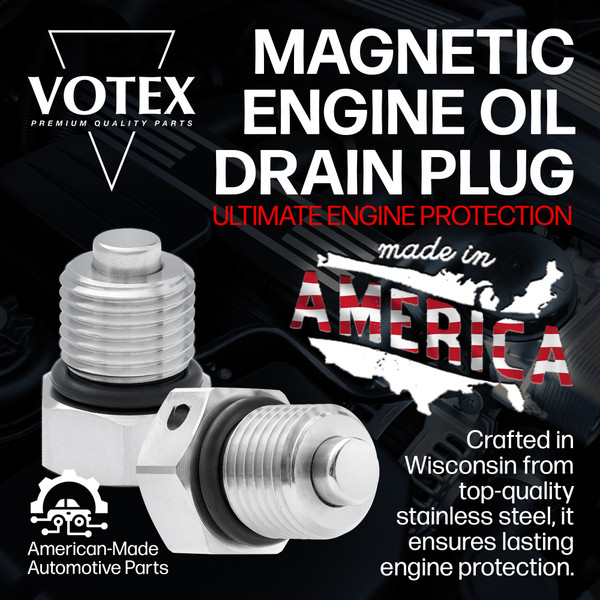 VOTEX
PREMIUM QUALITY PARTS

MAGNETIC ENGINE OIL DRAIN PLUG
ULTIMATE ENGINE PROTECTION

made in AMERICA

Crafted in Wisconsin from top-quality stainless steel, it ensures lasting engine protection.

American-Made Automotive Parts