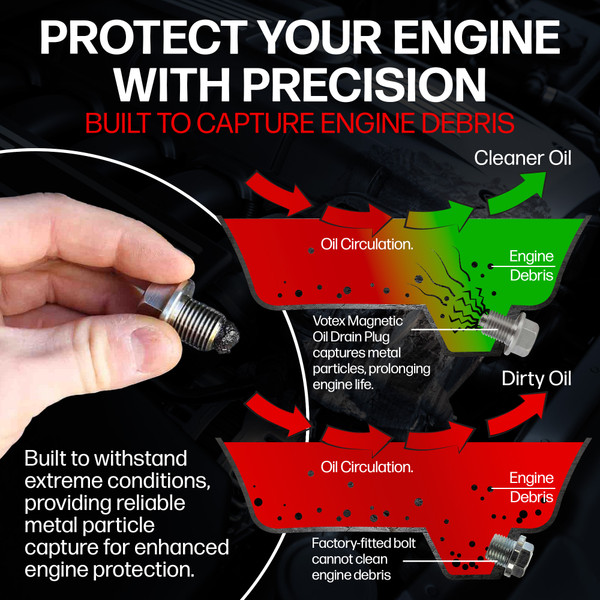 PROTECT YOUR ENGINE WITH PRECISION
BUILT TO CAPTURE ENGINE DEBRIS

Cleaner Oil

Oil Circulation.

Engine Debris

Votex Magnetic Oil Drain Plug captures metal particles, prolonging engine life.

Dirty Oil

Oil Circulation.

Engine Debris

Factory-fitted bolt cannot clean engine debris

Built to withstand extreme conditions, providing reliable metal particle capture for enhanced engine protection.