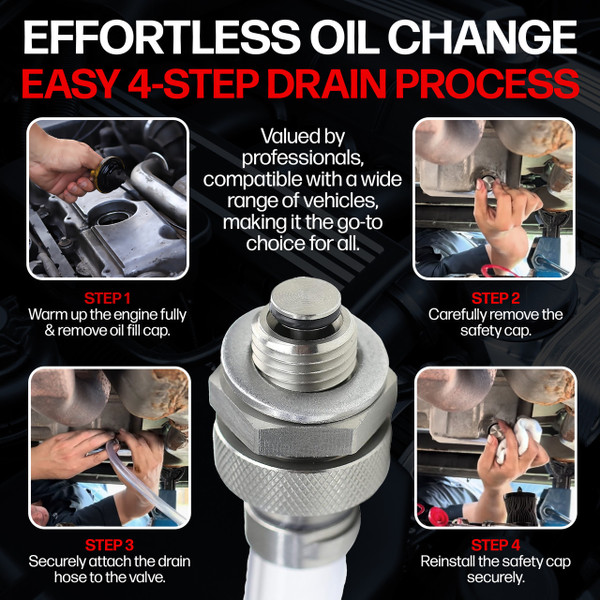 EFFORTLESS OIL CHANGE
EASY 4-STEP DRAIN PROCESS

Valued by professionals, compatible with a wide range of vehicles, making it the go-to choice for all.

STEP 1
Warm up the engine fully & remove oil fill cap.

STEP 2
Carefully remove the safety cap.

STEP 3
Securely attach the drain hose to the valve.

STEP 4
Reinstall the safety cap securely.