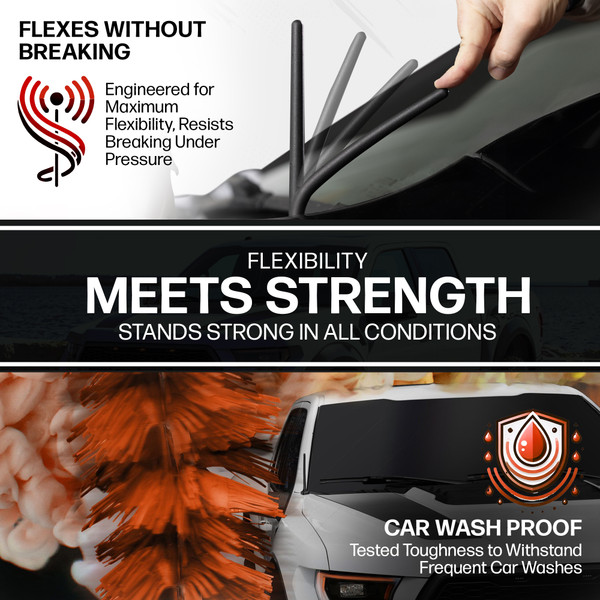 FLEXES WITHOUT BREAKING

Engineered for Maximum Flexibility, Resists Breaking Under Pressure

FLEXIBILITY
MEETS STRENGTH
STANDS STRONG IN ALL CONDITIONS

CAR WASH PROOF
Tested Toughness to Withstand Frequent Car Washes