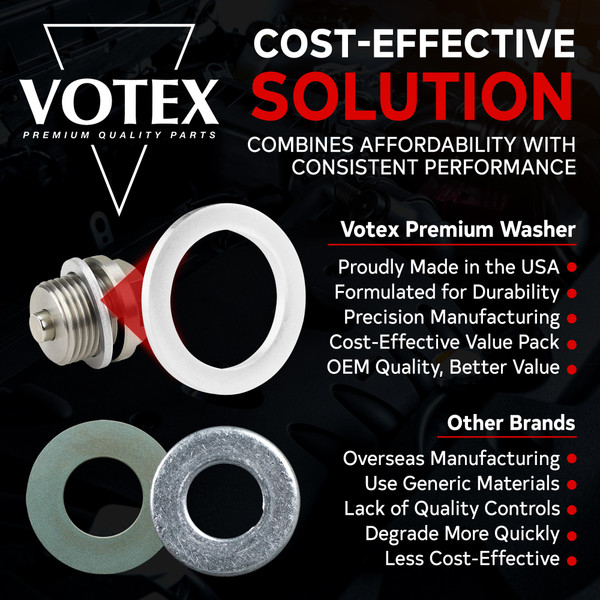 VOTEX
PREMIUM QUALITY PARTS

COST-EFFECTIVE
SOLUTION
COMBINES AFFORDABILITY WITH CONSISTENT PERFORMANCE

Votex Premium Washer
Proudly Made in the USA
Formulated for Durability
Precision Manufacturing
Cost-Effective Value Pack
OEM Quality, Better Value

Other Brands
Overseas Manufacturing
Use Generic Materials
Lack of Quality Controls
Degrade More Quickly
Less Cost-Effective