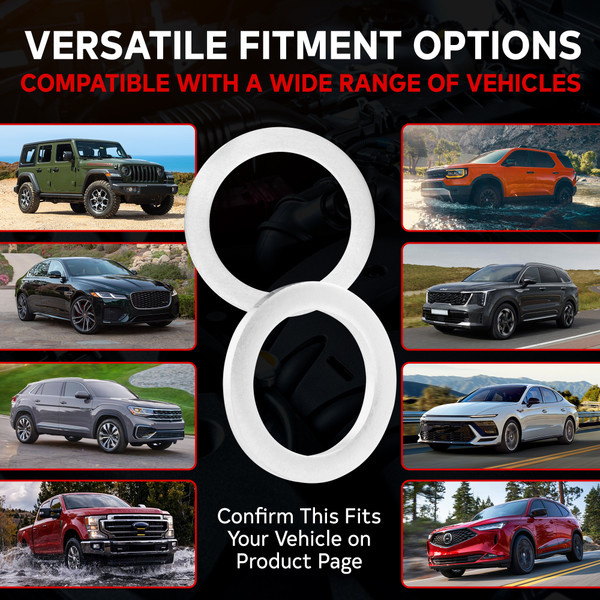 VERSATILE FITMENT OPTIONS

COMPATIBLE WITH A WIDE RANGE OF VEHICLES

Confirm This Fits Your Vehicle on Product Page