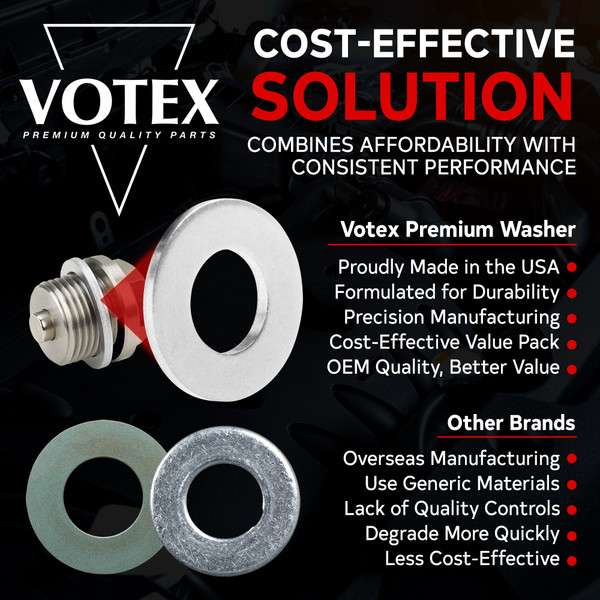 VOTEX
PREMIUM QUALITY PARTS

COST-EFFECTIVE
SOLUTION
COMBINES AFFORDABILITY WITH CONSISTENT PERFORMANCE

Votex Premium Washer
Proudly Made in the USA
Formulated for Durability
Precision Manufacturing
Cost-Effective Value Pack
OEM Quality, Better Value

Other Brands
Overseas Manufacturing
Use Generic Materials
Lack of Quality Controls
Degrade More Quickly
Less Cost-Effective