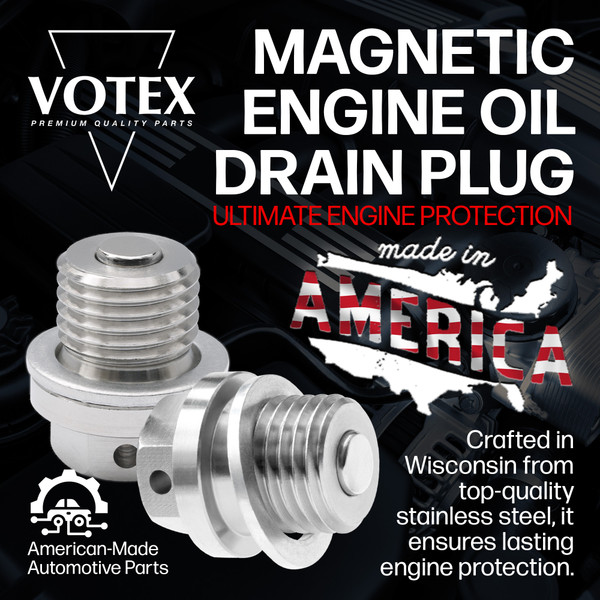 VOTEX
PREMIUM QUALITY PARTS

MAGNETIC ENGINE OIL DRAIN PLUG
ULTIMATE ENGINE PROTECTION

made in
AMERICA

Crafted in Wisconsin from top-quality stainless steel, it ensures lasting engine protection.

American-Made Automotive Parts