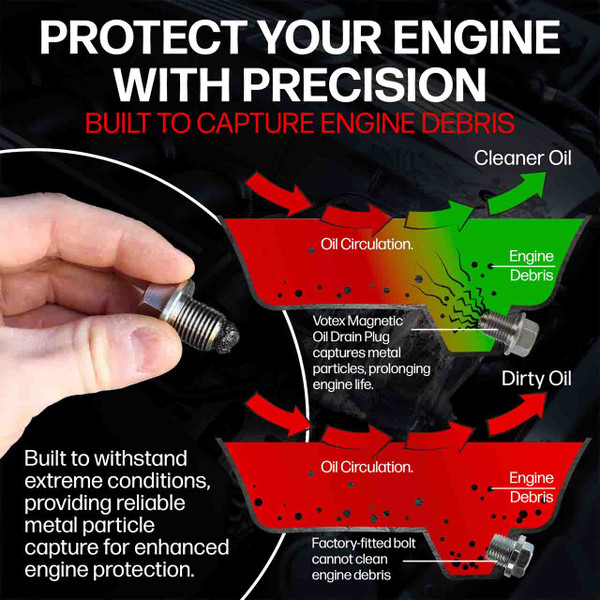 PROTECT YOUR ENGINE WITH PRECISION
BUILT TO CAPTURE ENGINE DEBRIS

Cleaner Oil

Oil Circulation.

Engine Debris

Votex Magnetic Oil Drain Plug captures metal particles, prolonging engine life.

Dirty Oil

Oil Circulation.

Engine Debris

Factory-fitted bolt cannot clean engine debris

Built to withstand extreme conditions, providing reliable metal particle capture for enhanced engine protection.