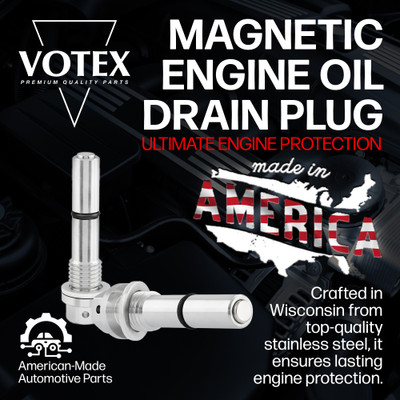 VOTEX
PREMIUM QUALITY PARTS

MAGNETIC ENGINE OIL DRAIN PLUG
ULTIMATE ENGINE PROTECTION

made in
AMERICA

Crafted in Wisconsin from top-quality stainless steel, it ensures lasting engine protection.

American-Made Automotive Parts