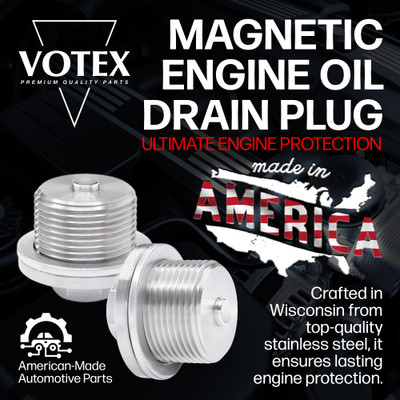 VOTEX
PREMIUM QUALITY PARTS

MAGNETIC ENGINE OIL DRAIN PLUG
ULTIMATE ENGINE PROTECTION

made in
AMERICA

Crafted in Wisconsin from top-quality stainless steel, it ensures lasting engine protection.

American-Made Automotive Parts