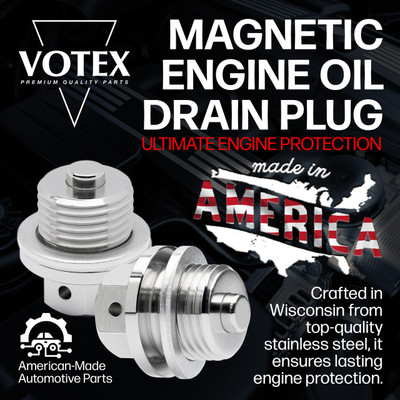 VOTEX
PREMIUM QUALITY PARTS

MAGNETIC ENGINE OIL DRAIN PLUG
ULTIMATE ENGINE PROTECTION

made in
AMERICA

Crafted in Wisconsin from top-quality stainless steel, it ensures lasting engine protection.

American-Made Automotive Parts