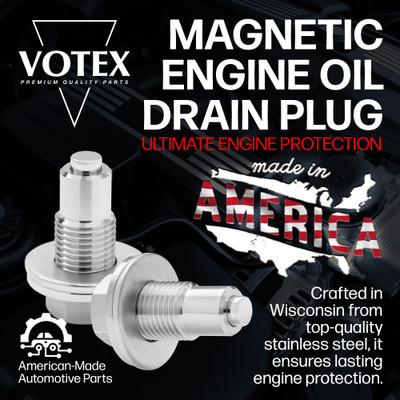 VOTEX
PREMIUM QUALITY PARTS

MAGNETIC ENGINE OIL DRAIN PLUG
ULTIMATE ENGINE PROTECTION

made in
AMERICA

Crafted in Wisconsin from top-quality stainless steel, it ensures lasting engine protection.

American-Made Automotive Parts