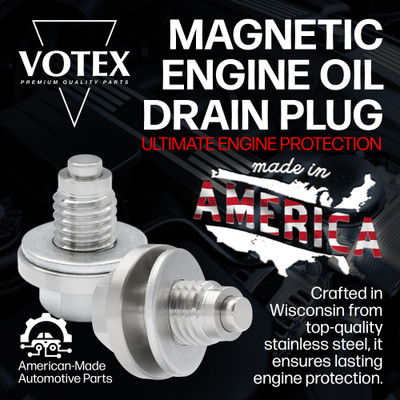 VOTEX
PREMIUM QUALITY PARTS

MAGNETIC ENGINE OIL DRAIN PLUG
ULTIMATE ENGINE PROTECTION

made in
AMERICA

Crafted in Wisconsin from top-quality stainless steel, it ensures lasting engine protection.

American-Made Automotive Parts