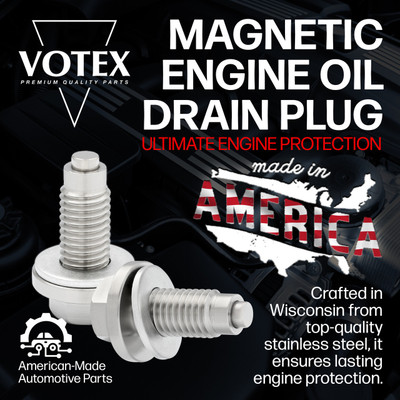 VOTEX
PREMIUM QUALITY PARTS

MAGNETIC ENGINE OIL DRAIN PLUG
ULTIMATE ENGINE PROTECTION

made in AMERICA

Crafted in Wisconsin from top-quality stainless steel, it ensures lasting engine protection.

American-Made Automotive Parts