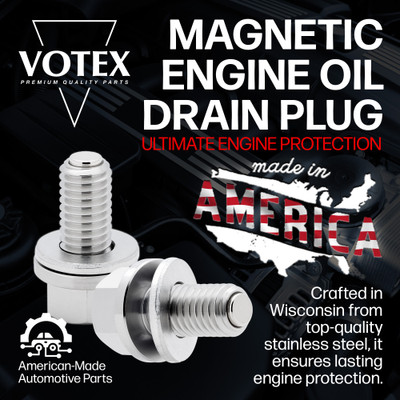 VOTEX
PREMIUM QUALITY PARTS

MAGNETIC ENGINE OIL DRAIN PLUG
ULTIMATE ENGINE PROTECTION

made in
AMERICA

Crafted in Wisconsin from top-quality stainless steel, it ensures lasting engine protection.

American-Made Automotive Parts