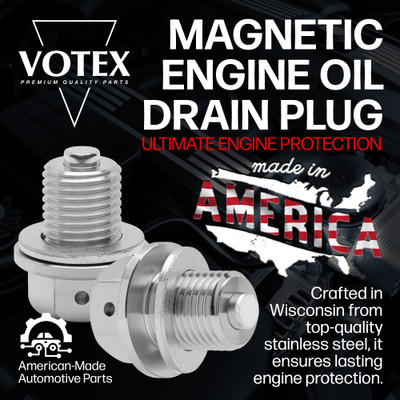 VOTEX
PREMIUM QUALITY PARTS

MAGNETIC ENGINE OIL DRAIN PLUG
ULTIMATE ENGINE PROTECTION

made in
AMERICA

Crafted in Wisconsin from top-quality stainless steel, it ensures lasting engine protection.

American-Made Automotive Parts