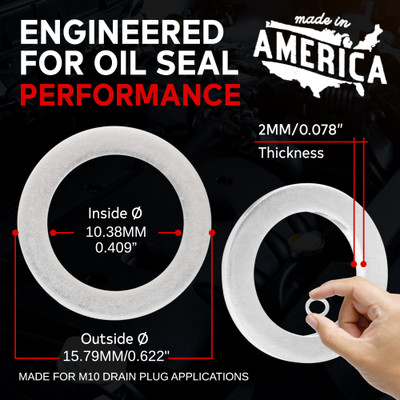 ENGINEERED FOR OIL SEAL PERFORMANCE

made in AMERICA

2MM/0.078"

Thickness

Inside Ø
10.38MM
0.409"

Outside Ø
15.79MM/0.622"

MADE FOR M10 DRAIN PLUG APPLICATIONS