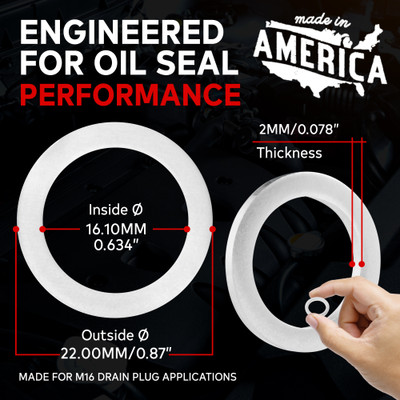 ENGINEERED FOR OIL SEAL PERFORMANCE

made in AMERICA

2MM/0.078"

Thickness

Inside Ø
16.10MM
0.634"

Outside Ø
22.00MM/0.87"

MADE FOR M16 DRAIN PLUG APPLICATIONS