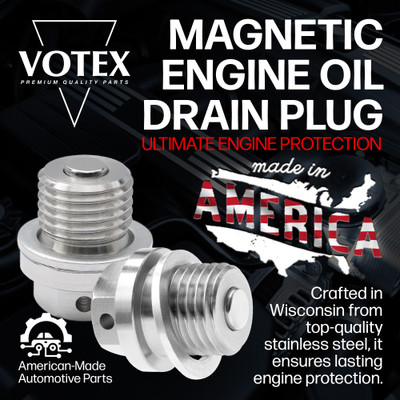 VOTEX
PREMIUM QUALITY PARTS

MAGNETIC ENGINE OIL DRAIN PLUG
ULTIMATE ENGINE PROTECTION

made in
AMERICA

Crafted in Wisconsin from top-quality stainless steel, it ensures lasting engine protection.

American-Made Automotive Parts