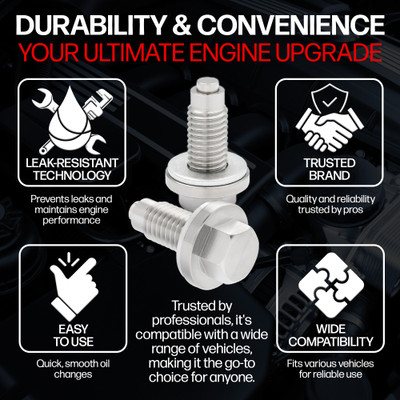 DURABILITY & CONVENIENCE
YOUR ULTIMATE ENGINE UPGRADE

LEAK-RESISTANT TECHNOLOGY

Prevents leaks and maintains engine performance

TRUSTED BRAND

Quality and reliability trusted by pros

EASY TO USE

Quick, smooth oil changes

Trusted by professionals, it's compatible with a wide range of vehicles, making it the go-to choice for anyone.

WIDE COMPATIBILITY

Fits various vehicles for reliable use