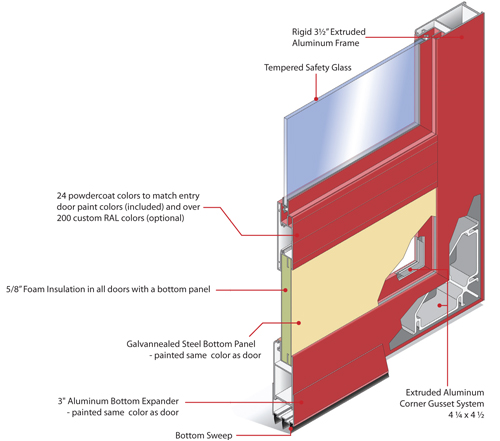 Rigid 3½" Extruded Aluminum Frame

Tempered Safety Glass

24 powdercoat colors to match entry door paint colors (included) and over 200 custom RAL colors (optional)

5/8" Foam Insulation in all doors with a bottom panel

Galvannealed Steel Bottom Panel - painted same color as door

3" Aluminum Bottom Expander - painted same color as door

Bottom Sweep

Extruded Aluminum Corner Gusset System 4 ¼ x 4 ½