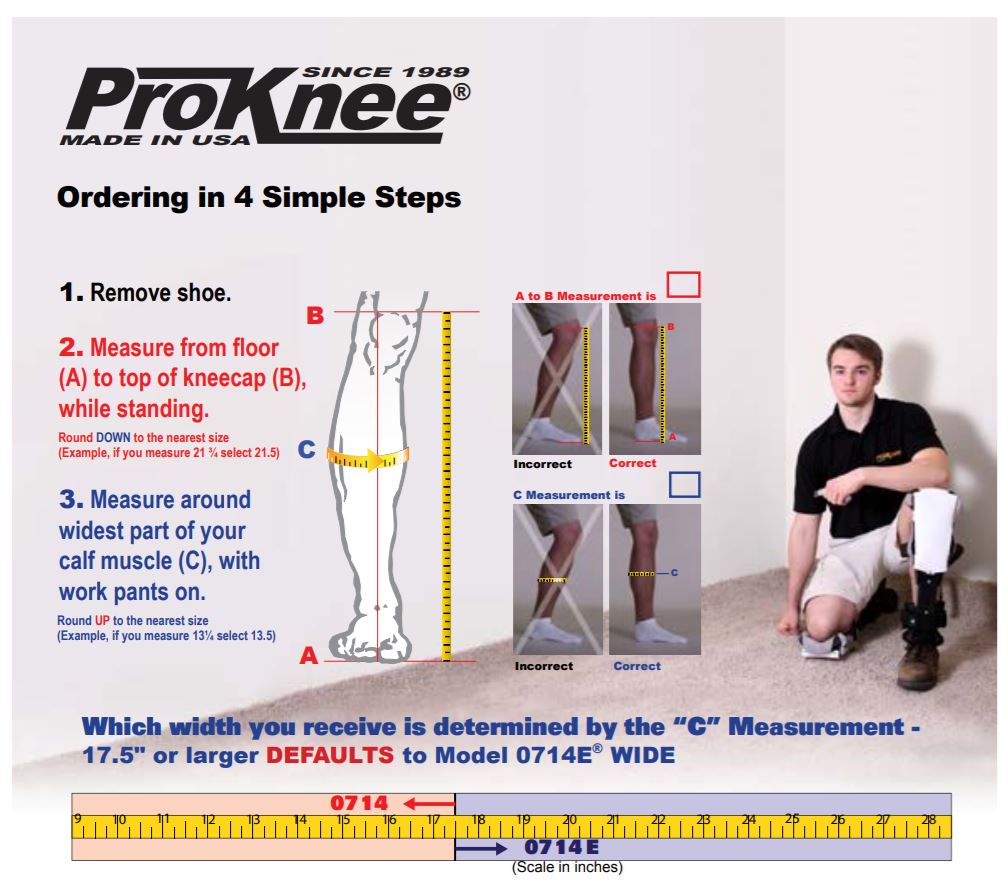 SINCE 1989
ProKnee®
MADE IN USA

Ordering in 4 Simple Steps

1. Remove shoe.

2. Measure from floor (A) to top of kneecap (B), while standing.
Round DOWN to the nearest size (Example, if you measure 21 ¾ select 21.5)

3. Measure around widest part of your calf muscle (C), with work pants on.
Round UP to the nearest size (Example, if you measure 13¼ select 13.5)

B
C
A

A to B Measurement is
B
A
Incorrect
Correct

C Measurement is
C
Incorrect
Correct

Which width you receive is determined by the "C" Measurement - 17.5" or larger DEFAULTS to Model 0714E® WIDE

0714
9 10 11 12 13 14 15 16 17 18 19 20 21 22 23 24 25 26 27 28
0714E
(Scale in inches)