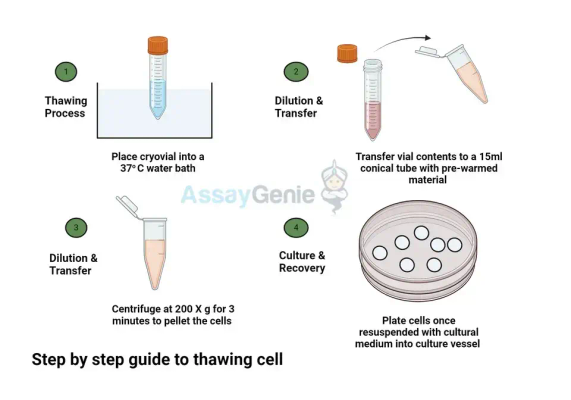 1

Thawing Process

Place cryovial into a 37° C water bath

2

Dilution & Transfer

Transfer vial contents to a 15ml conical tube with pre-warmed material

AssayGenie

3

Dilution & Transfer

Centrifuge at 200 X g for 3 minutes to pellet the cells

4

Culture & Recovery

Plate cells once resuspended with cultural medium into culture vessel

Step by step guide to thawing cell