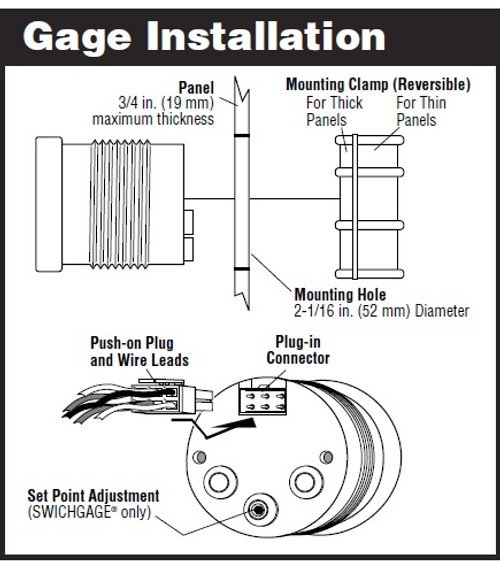 Gage Installation

Panel
3/4 in. (19 mm)
maximum thickness

Mounting Clamp (Reversible)
For Thick Panels
For Thin Panels

Mounting Hole
2-1/16 in. (52 mm) Diameter

Push-on Plug and Wire Leads

Plug-in Connector

Set Point Adjustment
(SWICHGAGE® only)