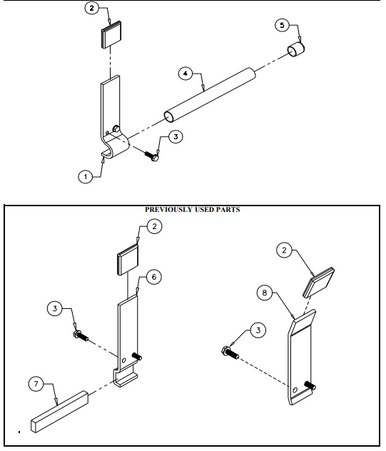 2
5
4
3
1

PREVIOUSLY USED PARTS
2
6
3
7
2
8
3