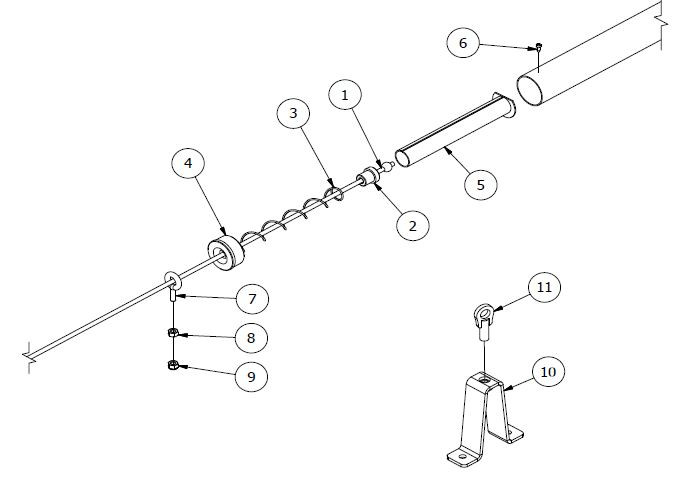 6
1
3
4
5
2
7
8
9
11
10