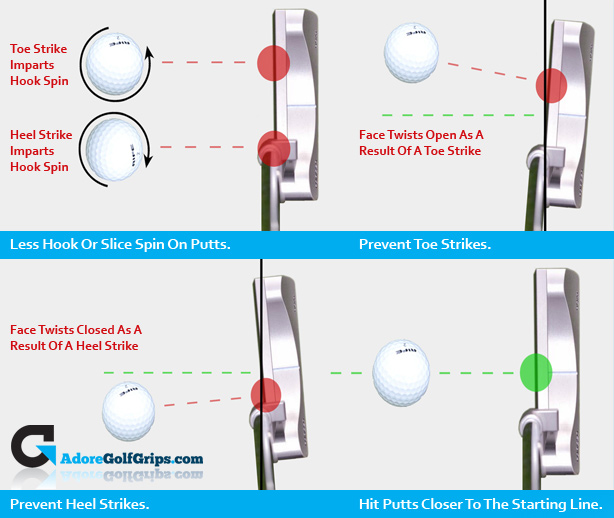 Toe Strike Imparts Hook Spin

Heel Strike Imparts Hook Spin

Face Twists Open As A Result Of A Toe Strike

Less Hook Or Slice Spin On Putts.

Prevent Toe Strikes.

Face Twists Closed As A Result Of A Heel Strike

AdoreGolfGrips.com

Prevent Heel Strikes.

Hit Putts Closer To The Starting Line.