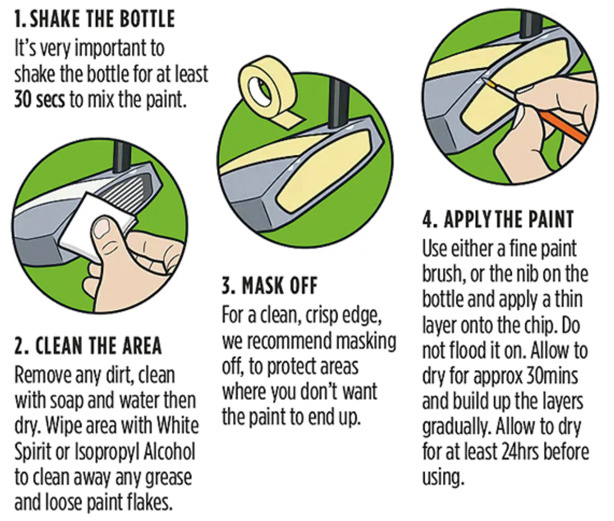 1. SHAKE THE BOTTLE
It's very important to shake the bottle for at least 30 secs to mix the paint.

2. CLEAN THE AREA
Remove any dirt, clean with soap and water then dry. Wipe area with White Spirit or Isopropyl Alcohol to clean away any grease and loose paint flakes.

3. MASK OFF
For a clean, crisp edge, we recommend masking off, to protect areas where you don't want the paint to end up.

4. APPLY THE PAINT
Use either a fine paint brush, or the nib on the bottle and apply a thin layer onto the chip. Do not flood it on. Allow to dry for approx 30mins and build up the layers gradually. Allow to dry for at least 24hrs before using.