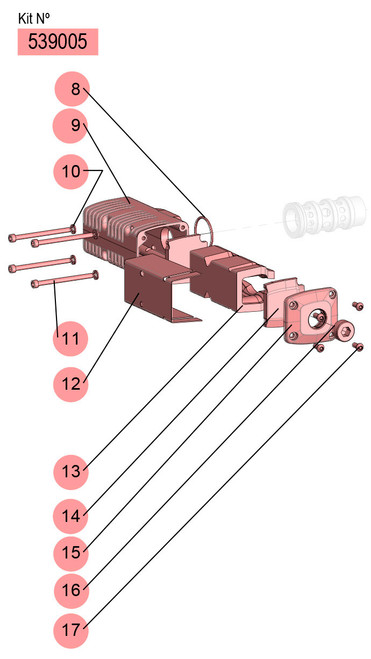 Kit Nº
539005

8
9
10
11
12
13
14
15
16
17