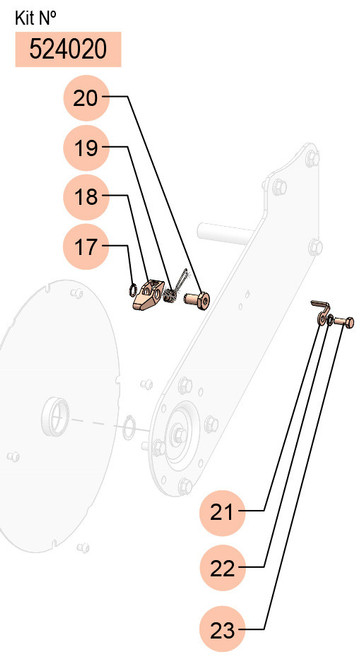 Kit Nº
524020

20
19
18
17

21
22
23