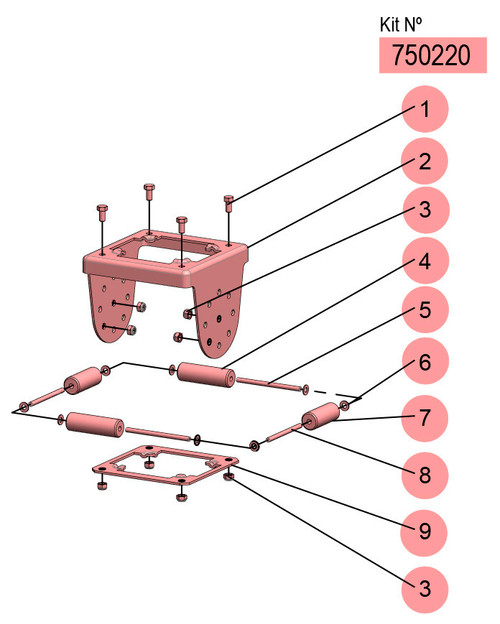 Kit Nº
750220

1
2
3
4
5
6
7
8
9
3