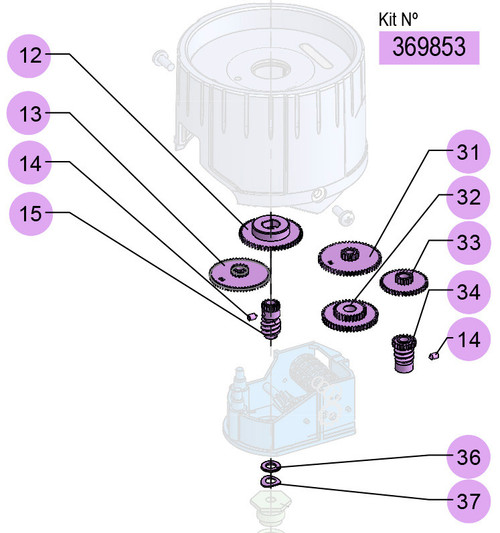 Kit Nº
369853

12
13
14
15
31
32
33
34
14
36
37