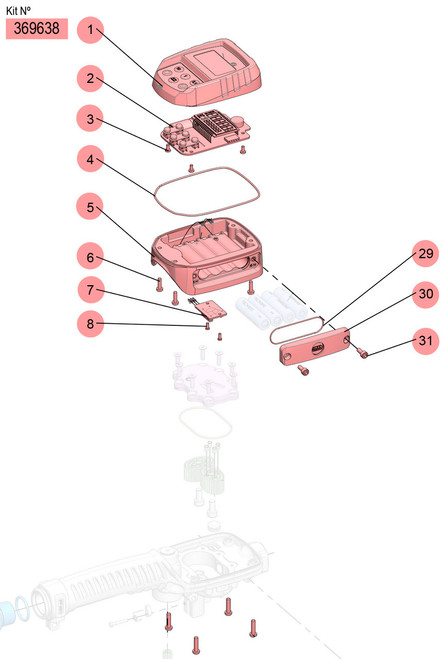 Kit Nº
369638

1
2
3
4
5
6
7
8
29
30
31