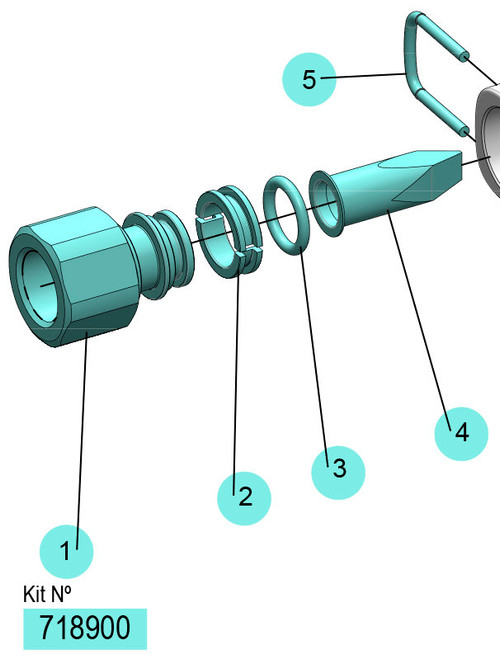 5

4

3

2

1

Kit Nº

718900